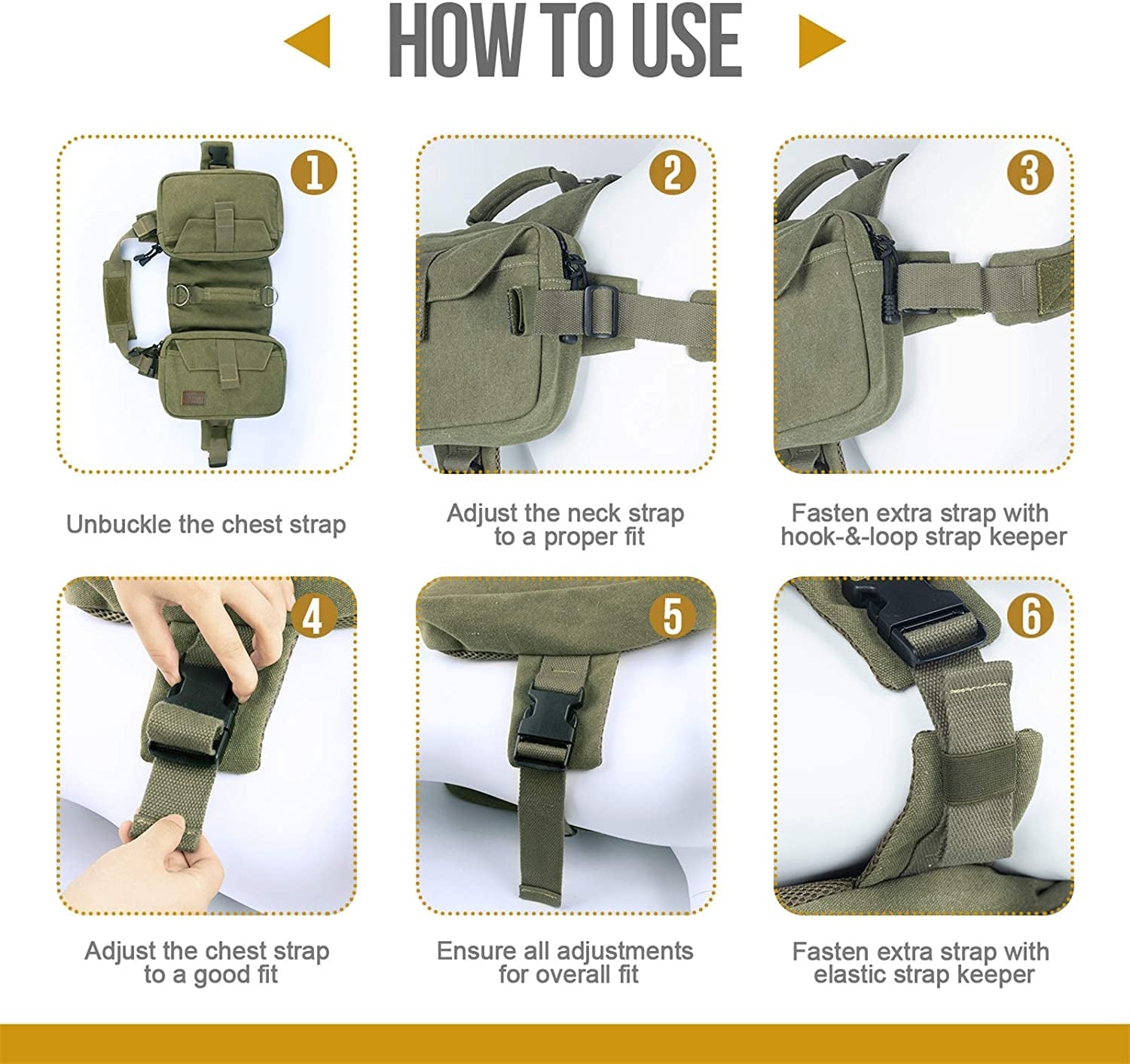 HOW TO USE

1

Unbuckle the chest strap

2

Adjust the neck strap to a proper fit

3

Fasten extra strap with hook-&-loop strap keeper

4

Adjust the chest strap to a good fit

5

Ensure all adjustments for overall fit

6

Fasten extra strap with elastic strap keeper